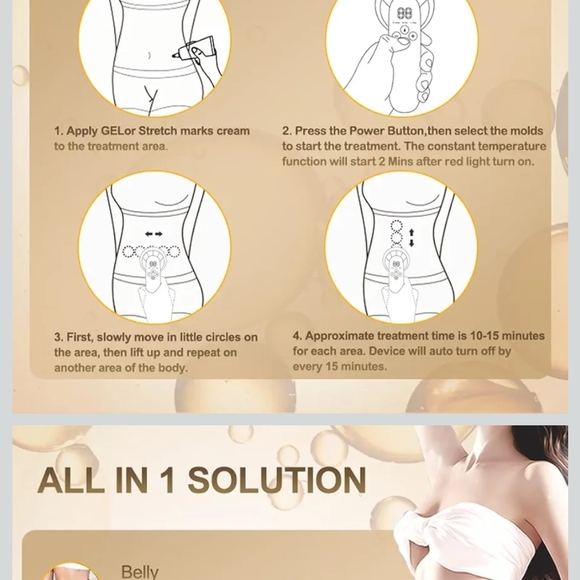 1. Apply GELor Stretch marks cream to the treatment area.

2. Press the Power Button,then select the molds to start the treatment. The constant temperature function will start 2 Mins after red light turn on.

3. First, slowly move in little circles on the area, then lift up and repeat on another area of the body.

4. Approximate treatment time is 10-15 minutes for each area. Device will auto turn off by every 15 minutes.

ALL IN 1 SOLUTION

Belly